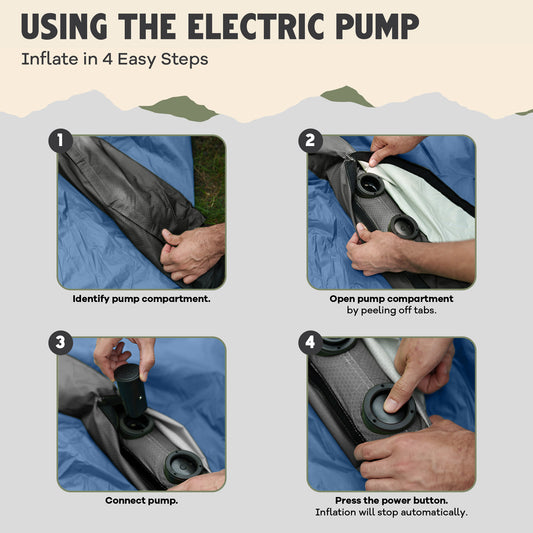 USING THE ELECTRIC PUMP

Inflate in 4 Easy Steps

1

Identify pump compartment.

2

Open pump compartment by peeling off tabs.

3

Connect pump.

4

Press the power button. Inflation will stop automatically.