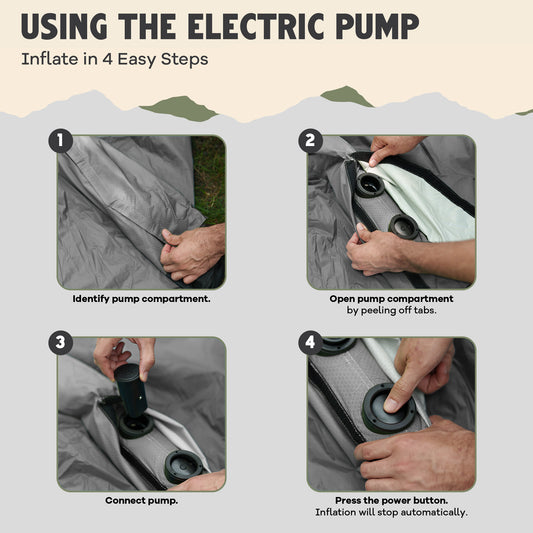 USING THE ELECTRIC PUMP

Inflate in 4 Easy Steps

1

Identify pump compartment.

2

Open pump compartment by peeling off tabs.

3

Connect pump.

4

Press the power button. Inflation will stop automatically.