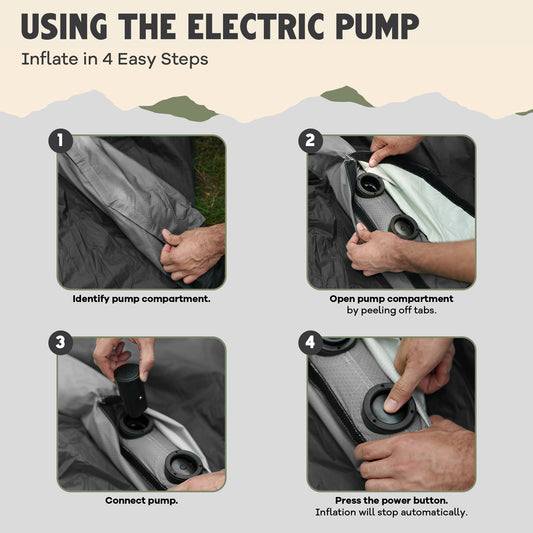 USING THE ELECTRIC PUMP

Inflate in 4 Easy Steps

1

Identify pump compartment.

2

Open pump compartment by peeling off tabs.

3

Connect pump.

4

Press the power button. Inflation will stop automatically.