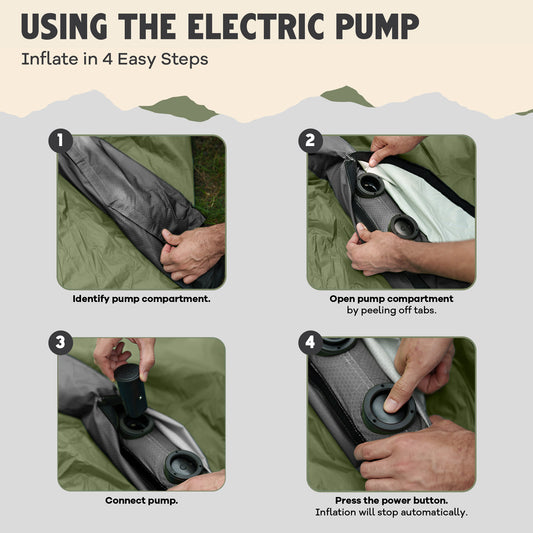 USING THE ELECTRIC PUMP

Inflate in 4 Easy Steps

1

Identify pump compartment.

2

Open pump compartment by peeling off tabs.

3

Connect pump.

4

Press the power button. Inflation will stop automatically.