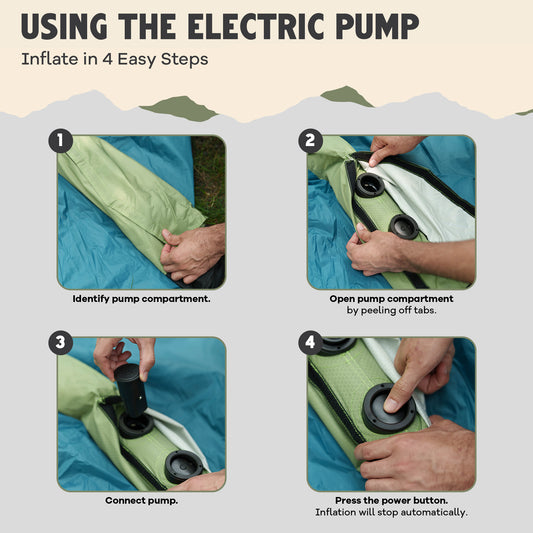 USING THE ELECTRIC PUMP

Inflate in 4 Easy Steps

1

Identify pump compartment.

2

Open pump compartment by peeling off tabs.

3

Connect pump.

4

Press the power button. Inflation will stop automatically.