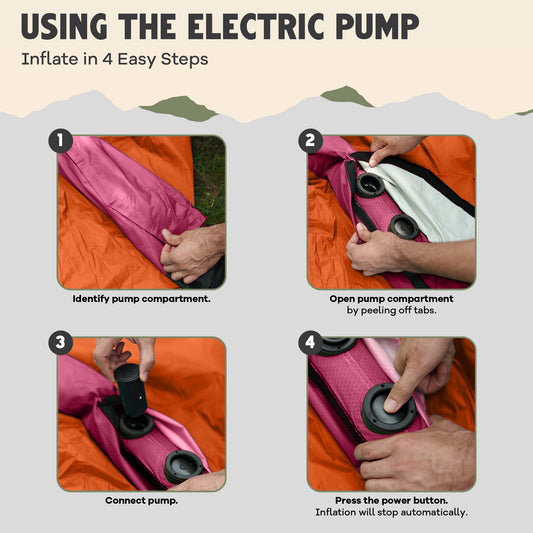 USING THE ELECTRIC PUMP

Inflate in 4 Easy Steps

1

Identify pump compartment.

2

Open pump compartment by peeling off tabs.

3

Connect pump.

4

Press the power button. Inflation will stop automatically.